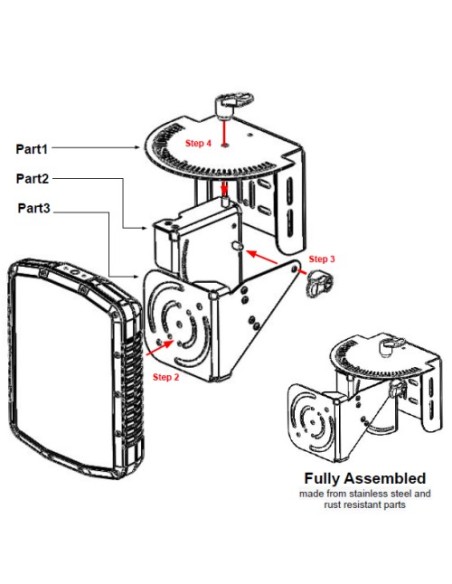 Part1
Part2
Part3
Step 4
Step 3
Step 2

Fully Assembled
made from stainless steel and rust resistant parts