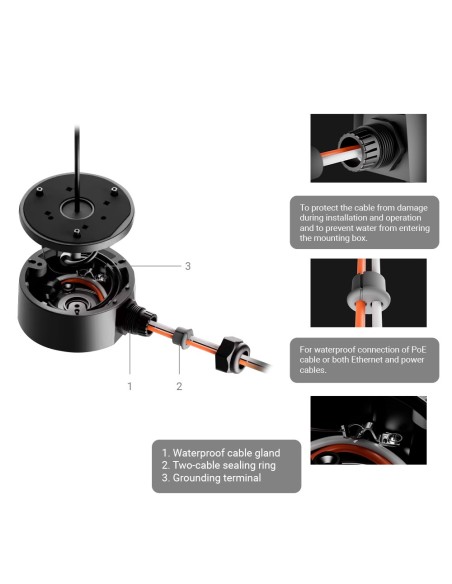 3

1

2

To protect the cable from damage during installation and operation and to prevent water from entering the mounting box.

For waterproof connection of PoE cable or both Ethernet and power cables.

1. Waterproof cable gland
2. Two-cable sealing ring
3. Grounding terminal