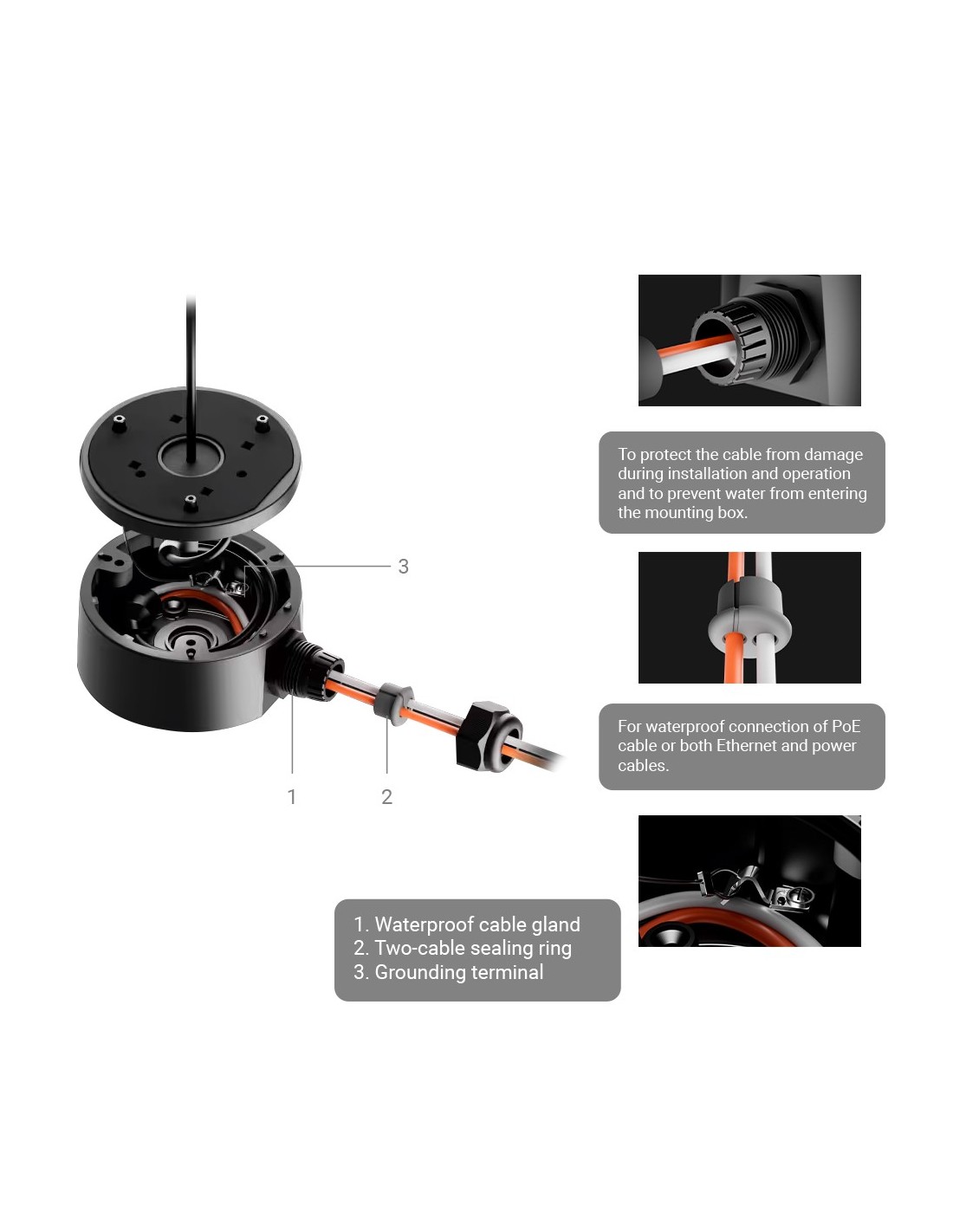 3

1

2

To protect the cable from damage during installation and operation and to prevent water from entering the mounting box.

For waterproof connection of PoE cable or both Ethernet and power cables.

1. Waterproof cable gland
2. Two-cable sealing ring
3. Grounding terminal