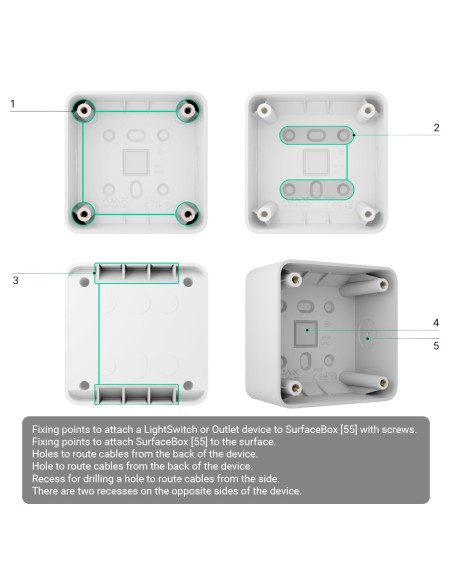 1

2

3

4

5

Fixing points to attach a LightSwitch or Outlet device to SurfaceBox [55] with screws.
Fixing points to attach SurfaceBox [55] to the surface.
Holes to route cables from the back of the device.
Hole to route cables from the back of the device.
Recess for drilling a hole to route cables from the side.
There are two recesses on the opposite sides of the device.