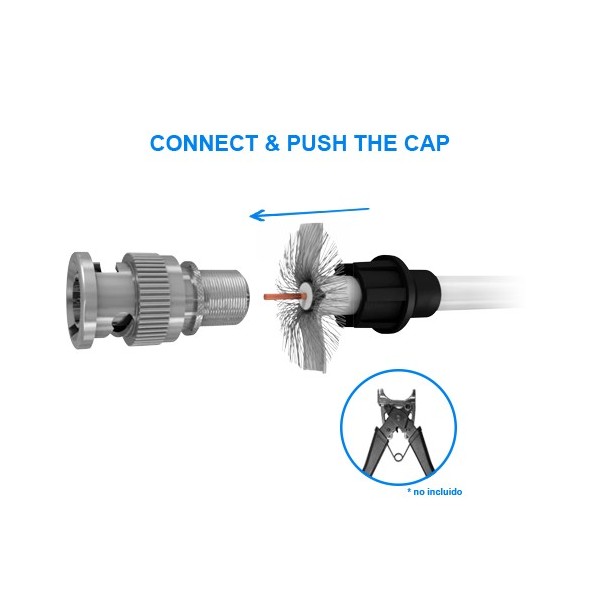 CONNECT & PUSH THE CAP

* no incluido