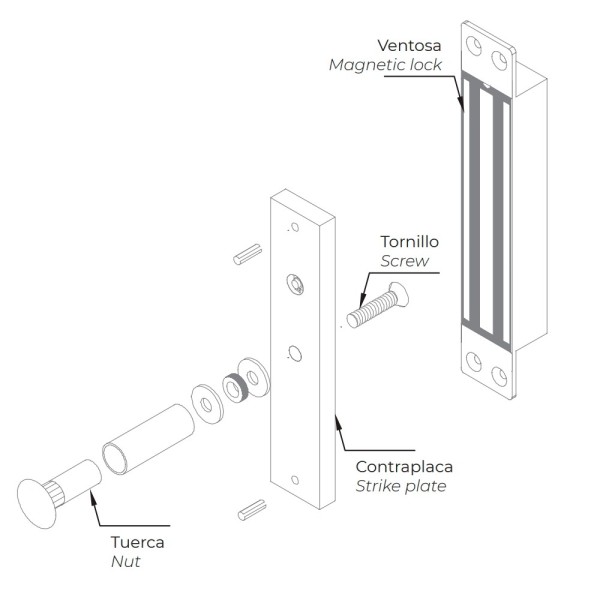 Ventosa
Magnetic lock

Tornillo
Screw

Contraplaca
Strike plate

Tuerca
Nut