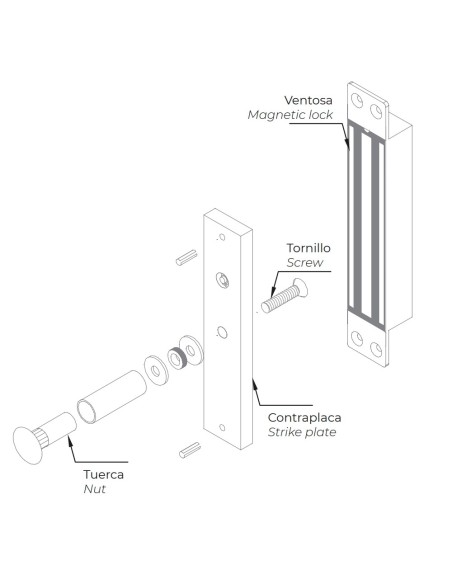 Ventosa
Magnetic lock

Tornillo
Screw

Contraplaca
Strike plate

Tuerca
Nut