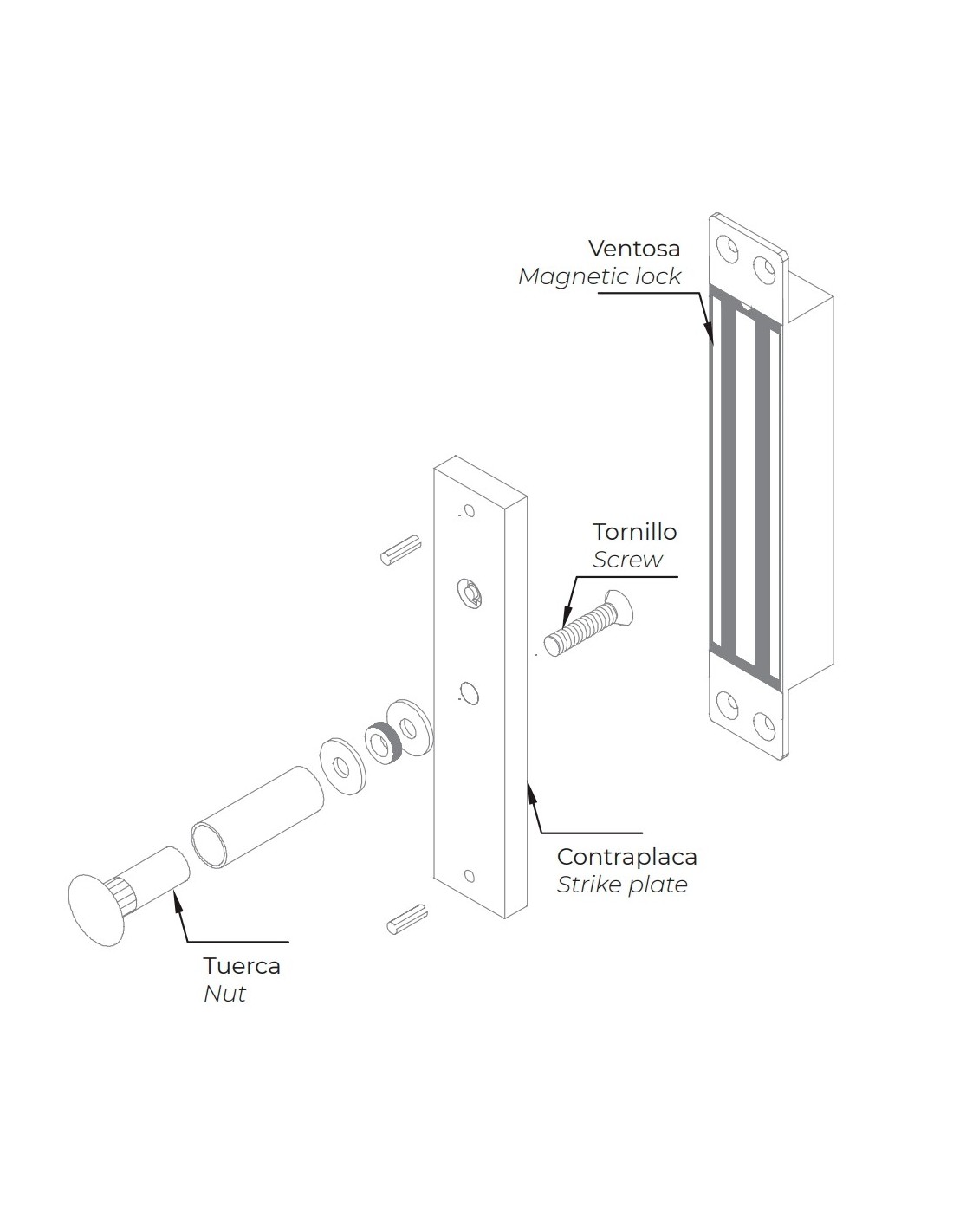 Ventosa
Magnetic lock

Tornillo
Screw

Contraplaca
Strike plate

Tuerca
Nut