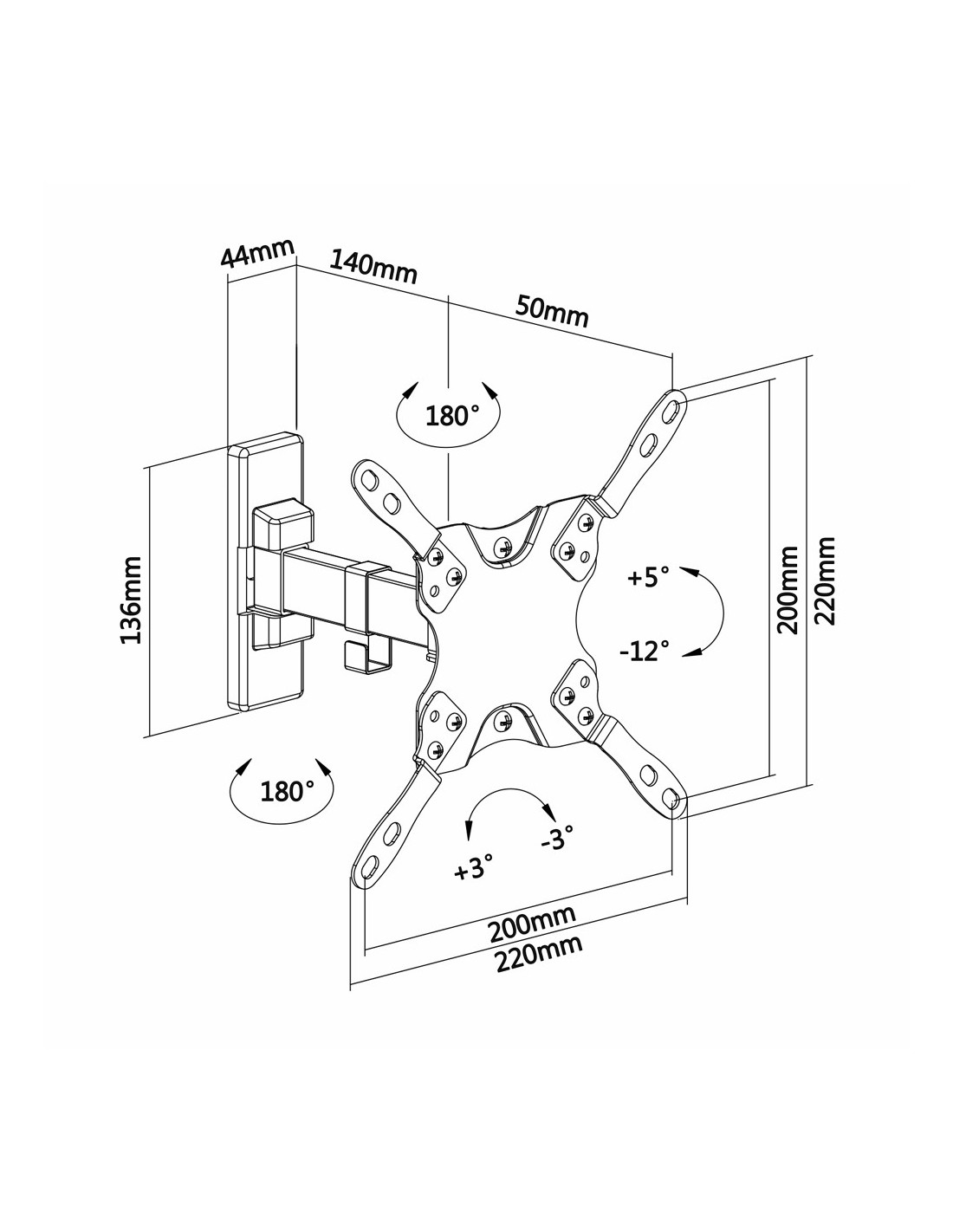 44mm
140mm
50mm
180°
136mm
+5°
-12°
200mm
220mm
180°
+3°
-3°
200mm
220mm