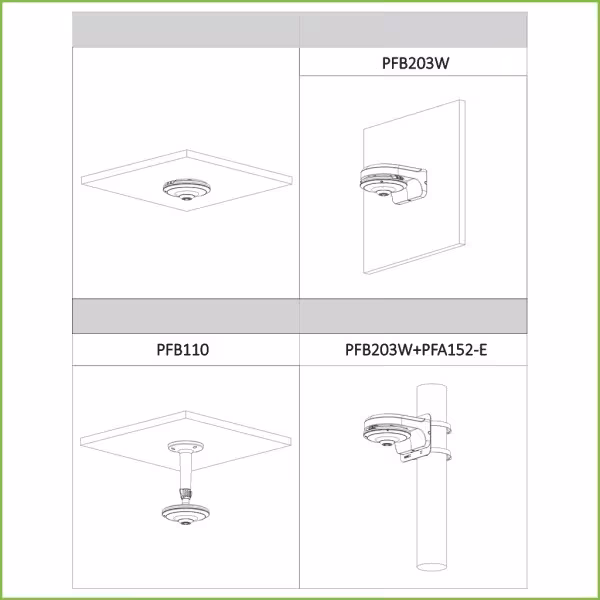 PFB203W

PFB110

PFB203W+PFA152-E