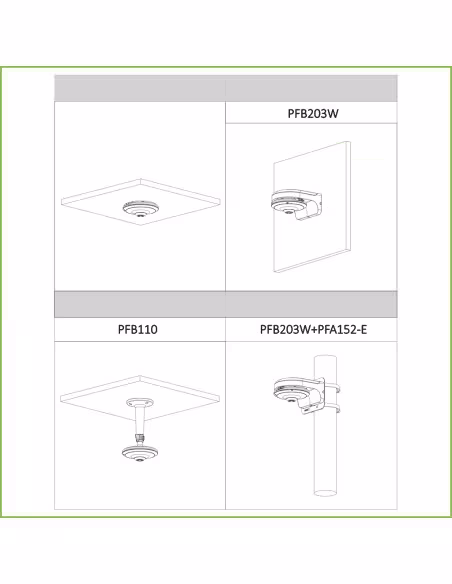 PFB203W

PFB110

PFB203W+PFA152-E