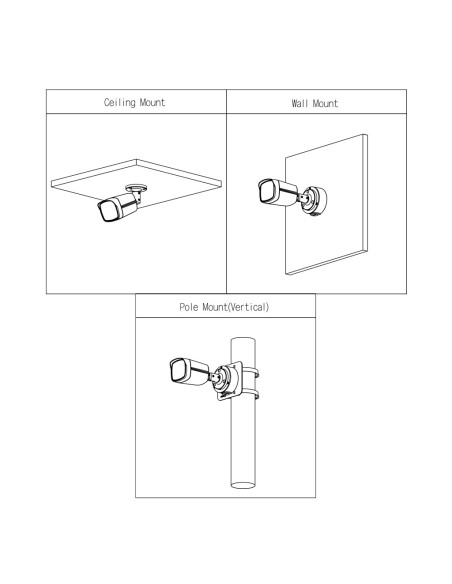 Ceiling Mount

Wall Mount

Pole Mount(Vertical)