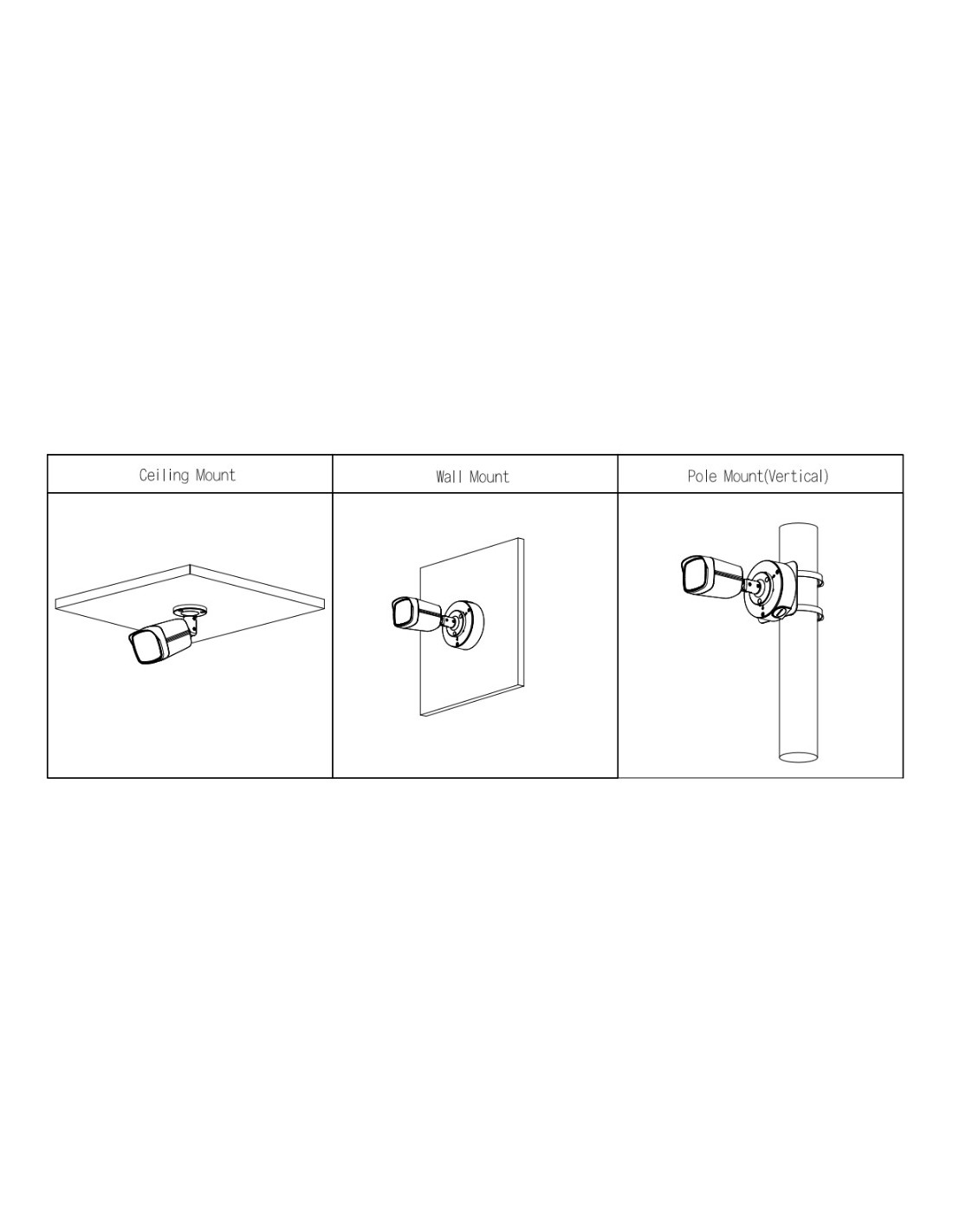 | Ceiling Mount | Wall Mount | Pole Mount(Vertical) |
|---|---|---|
| | | |