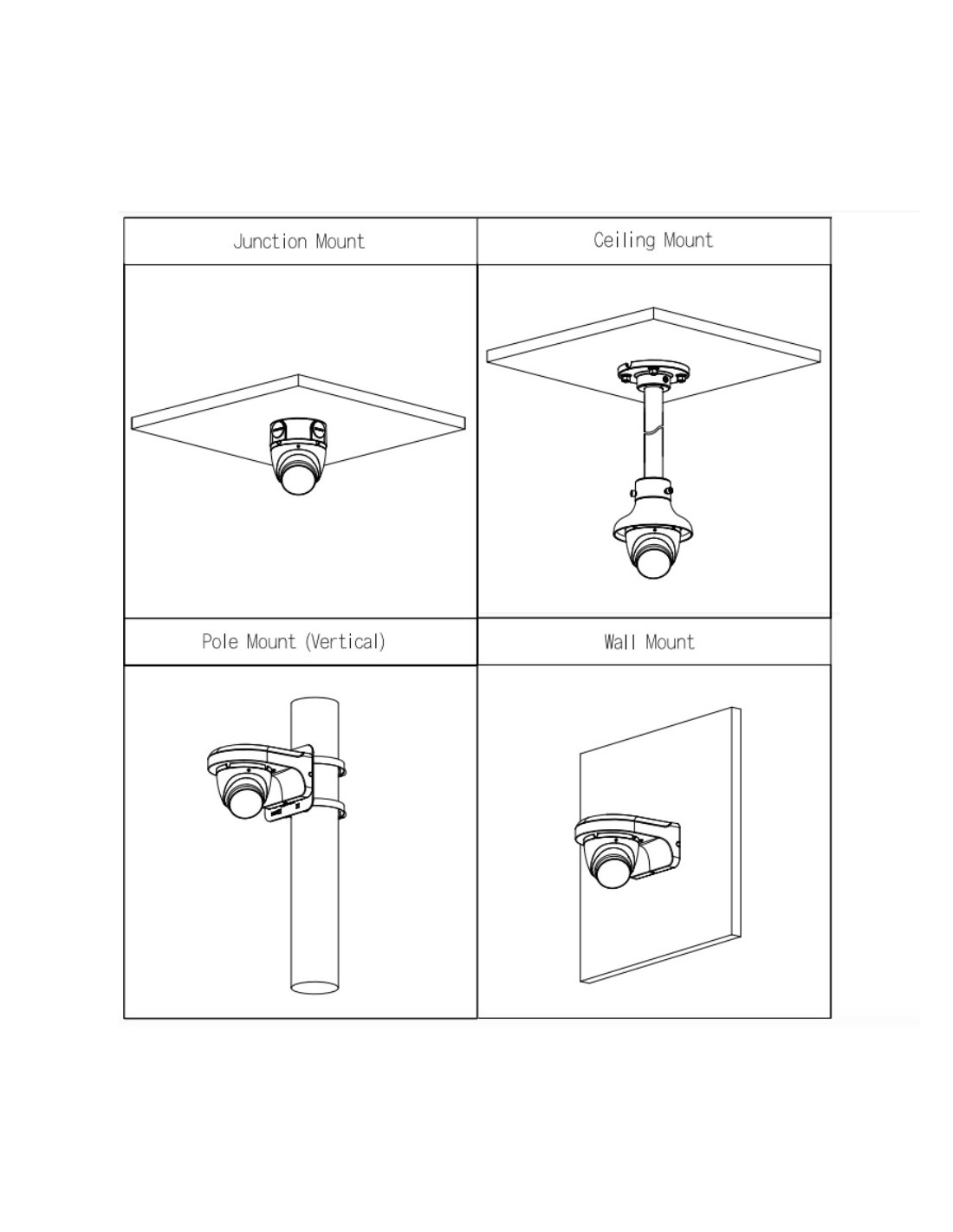 | Junction Mount | Ceiling Mount |
|---|---|
| | |
| Pole Mount (Vertical) | Wall Mount |
| | |