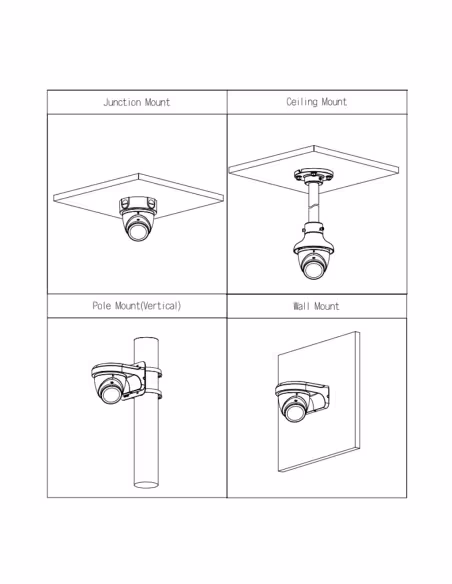 | Junction Mount | Ceiling Mount |
|---|---|
| | |
| Pole Mount(Vertical) | Wall Mount |
| | |