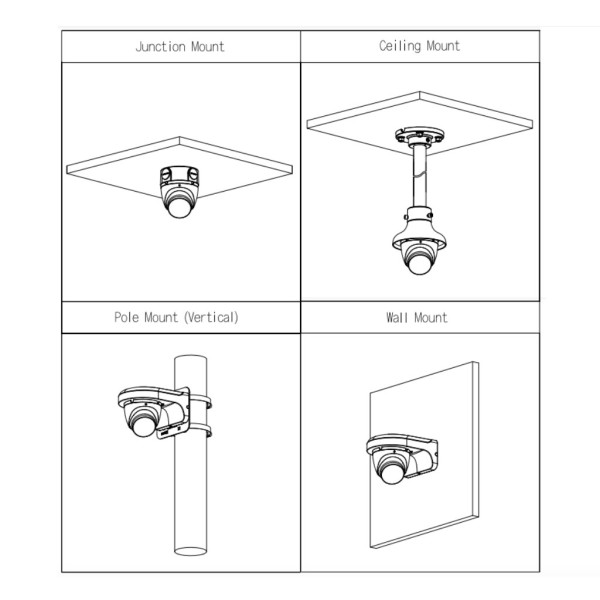 | Junction Mount | Ceiling Mount |
|---|---|
| | |
| Pole Mount (Vertical) | Wall Mount |
| | |