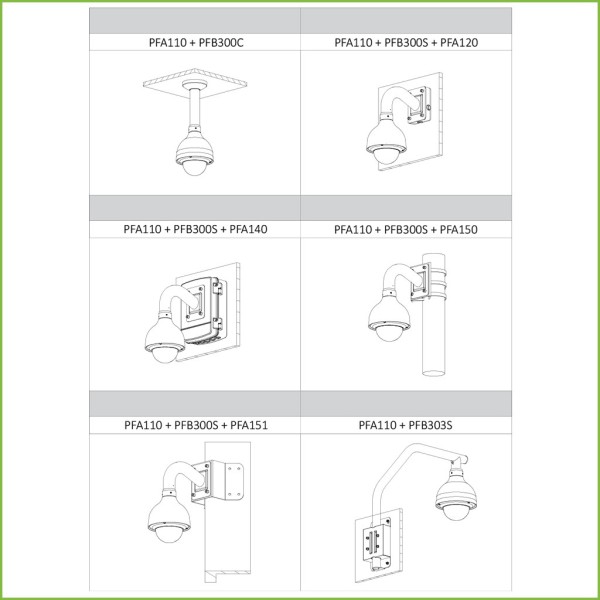 | PFA110 + PFB300C | PFA110 + PFB300S + PFA120 |
|---|---|
| PFA110 + PFB300S + PFA140 | PFA110 + PFB300S + PFA150 |
| PFA110 + PFB300S + PFA151 | PFA110 + PFB303S |