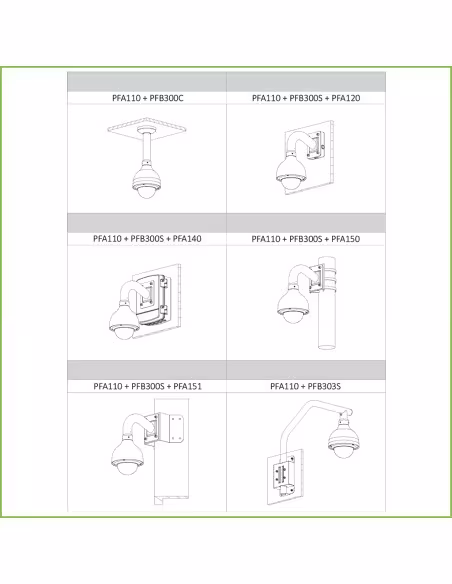 | PFA110 + PFB300C | PFA110 + PFB300S + PFA120 |
|---|---|
| PFA110 + PFB300S + PFA140 | PFA110 + PFB300S + PFA150 |
| PFA110 + PFB300S + PFA151 | PFA110 + PFB303S |