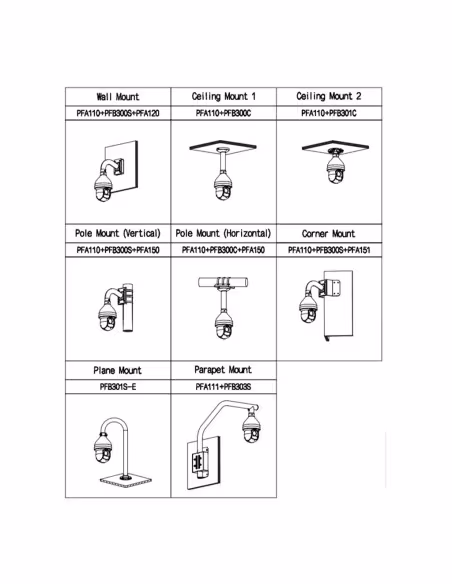 | Wall Mount | Ceiling Mount 1 | Ceiling Mount 2 |
|---|---|---|
| PFA110+PFB300S+PFA120 | PFA110+PFB300C | PFA110+PFB301C |
| | | |
| Pole Mount (Vertical) | Pole Mount (Horizontal) | Corner Mount |
| PFA110+PFB300S+PFA150 | PFA110+PFB300C+PFA150 | PFA110+PFB300S+PFA151 |
| | | |
| Plane Mount | Parapet Mount | |
| PFB301S-E | PFA111+PFB303S | |
| | | |