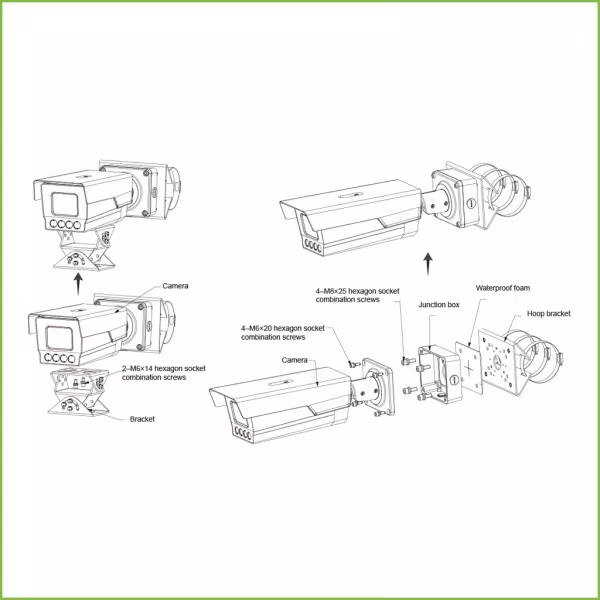 Camera

2–M6×14 hexagon socket combination screws

Bracket

4–M8×25 hexagon socket combination screws

Waterproof foam

Junction box

Hoop bracket

4–M6×20 hexagon socket combination screws

Camera