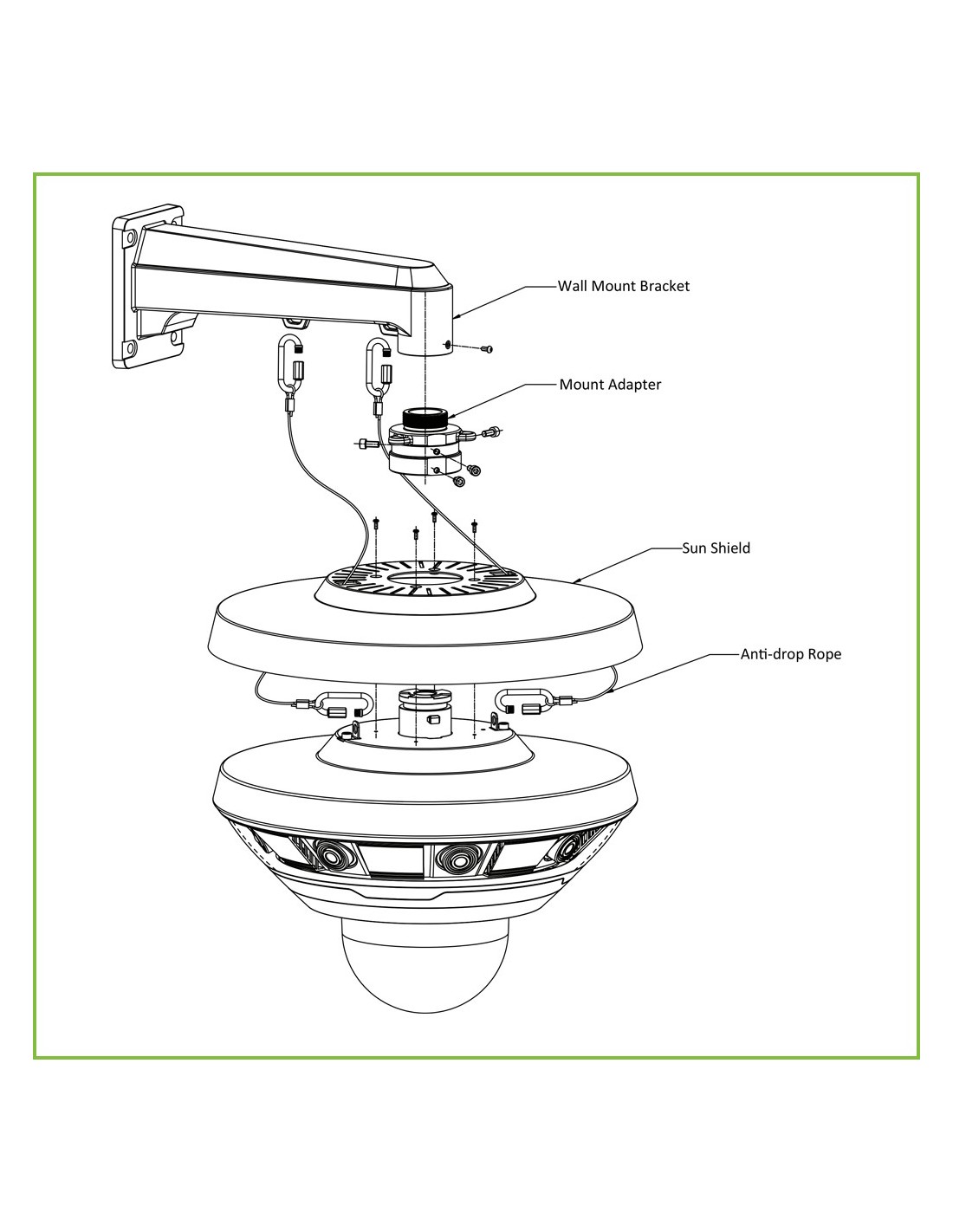 Wall Mount Bracket

Mount Adapter

Sun Shield

Anti-drop Rope