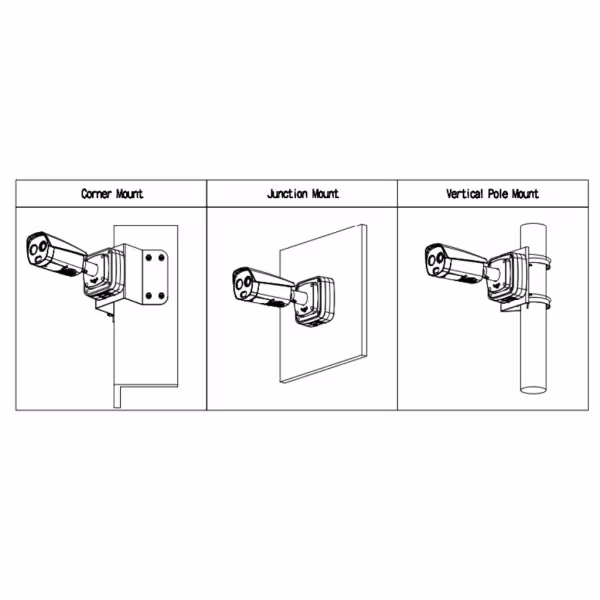 | Corner Mount | Junction Mount | Vertical Pole Mount |
|---|---|---|
| | | |