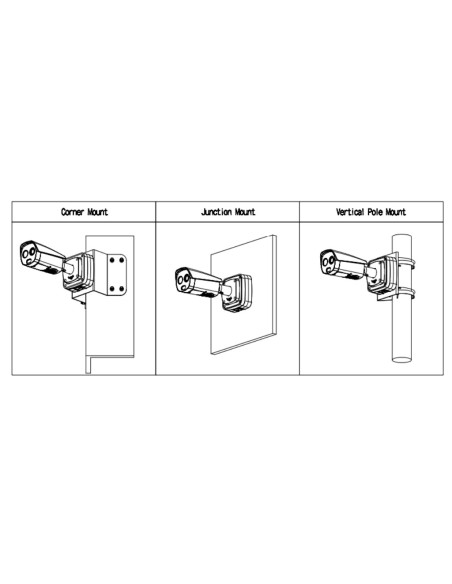 | Corner Mount | Junction Mount | Vertical Pole Mount |
|---|---|---|