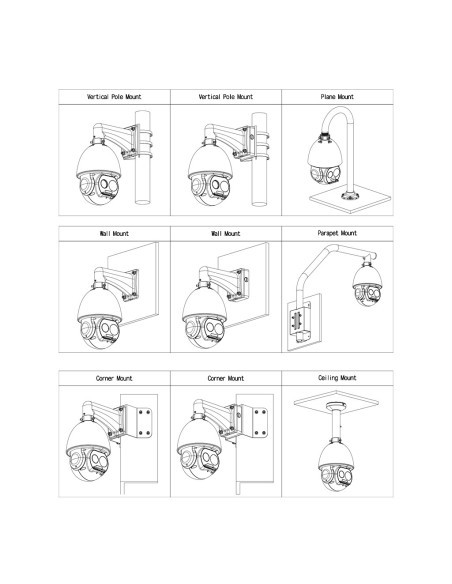 | Vertical Pole Mount | Vertical Pole Mount | Plane Mount |
|---|---|---|

| Wall Mount | Wall Mount | Parapet Mount |
|---|---|---|

| Corner Mount | Corner Mount | Ceiling Mount |
|---|---|---|