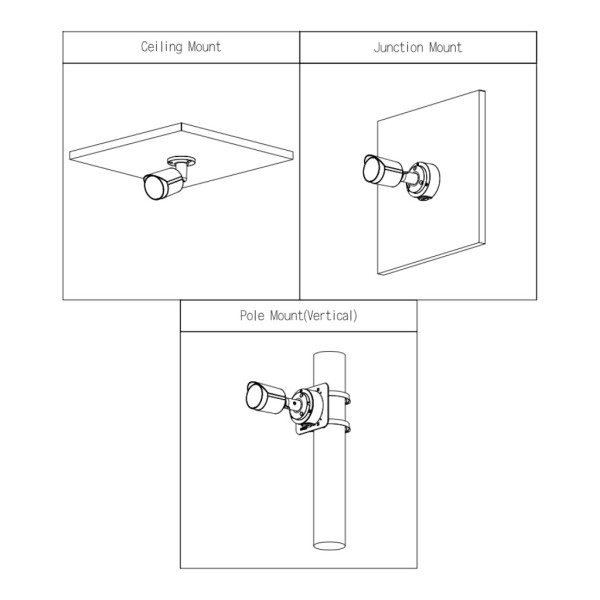 Ceiling Mount

Junction Mount

Pole Mount(Vertical)