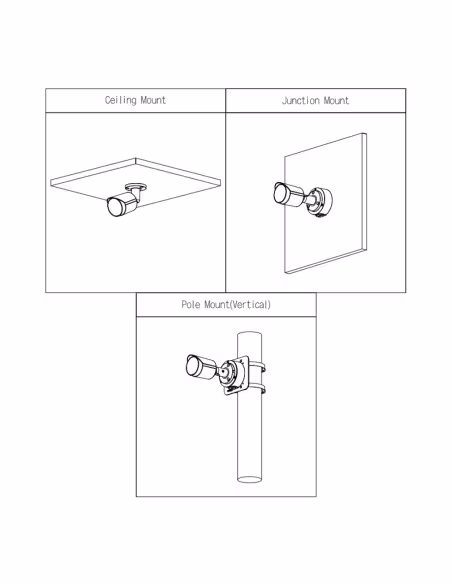 Ceiling Mount

Junction Mount

Pole Mount(Vertical)