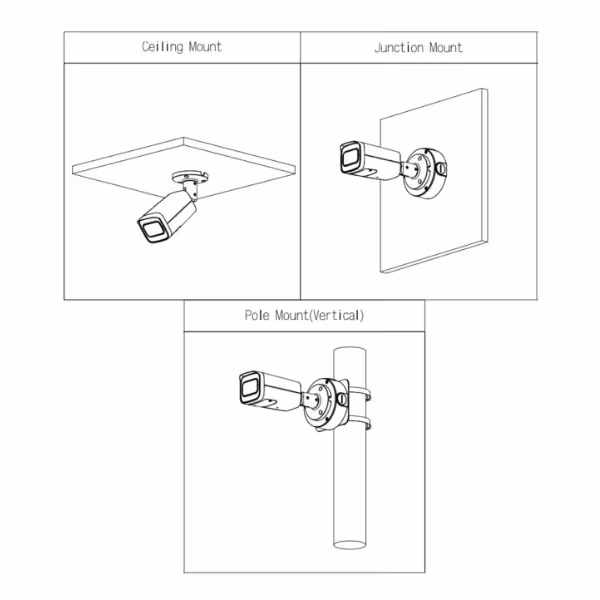 Ceiling Mount

Junction Mount

Pole Mount(Vertical)