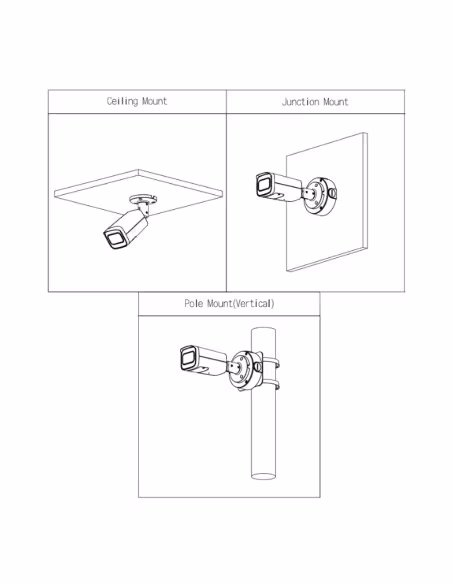 Ceiling Mount

Junction Mount

Pole Mount(Vertical)