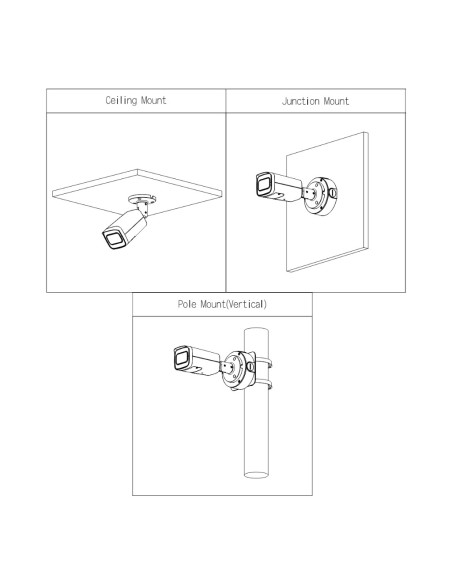 Ceiling Mount

Junction Mount

Pole Mount(Vertical)