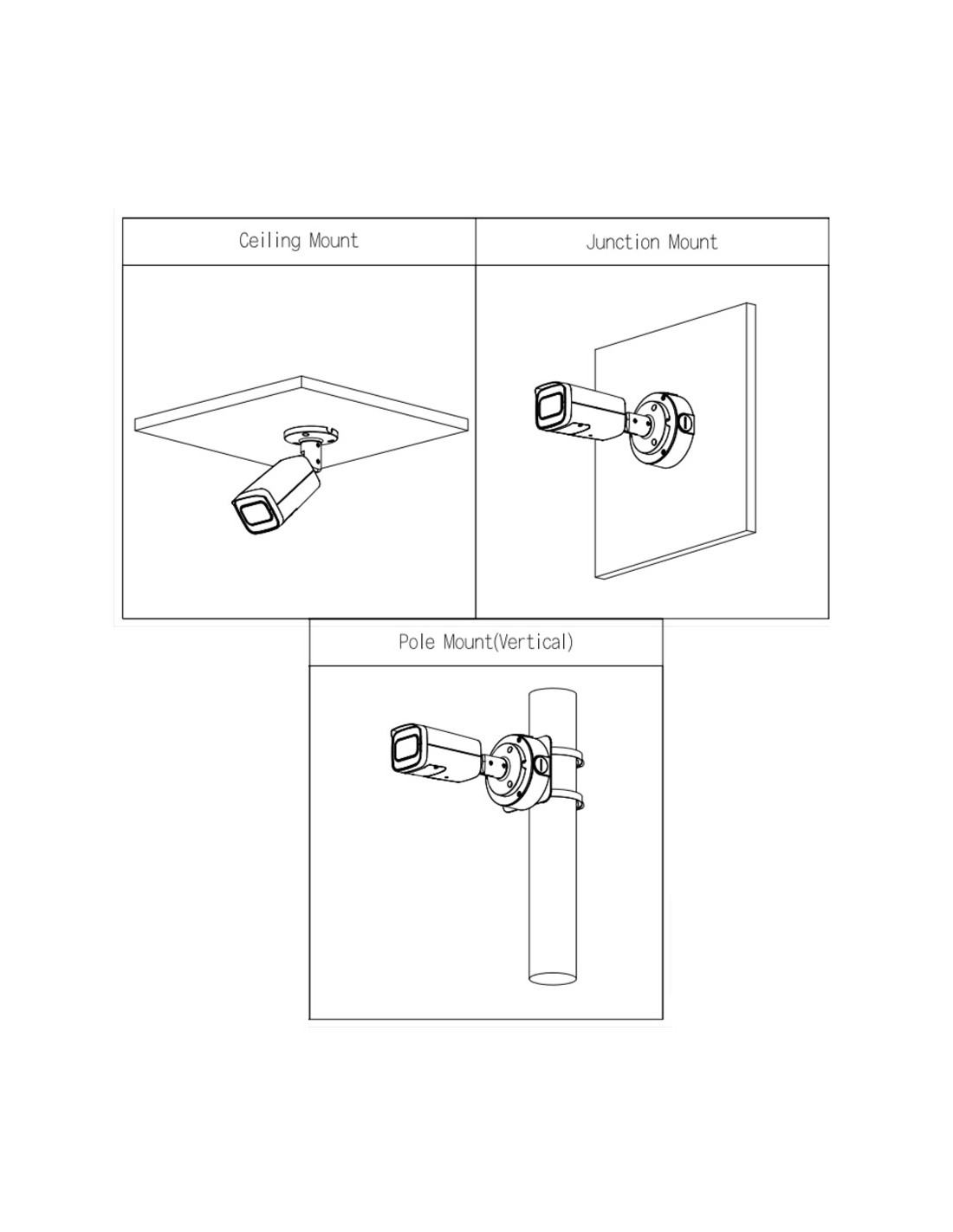 Ceiling Mount

Junction Mount

Pole Mount(Vertical)