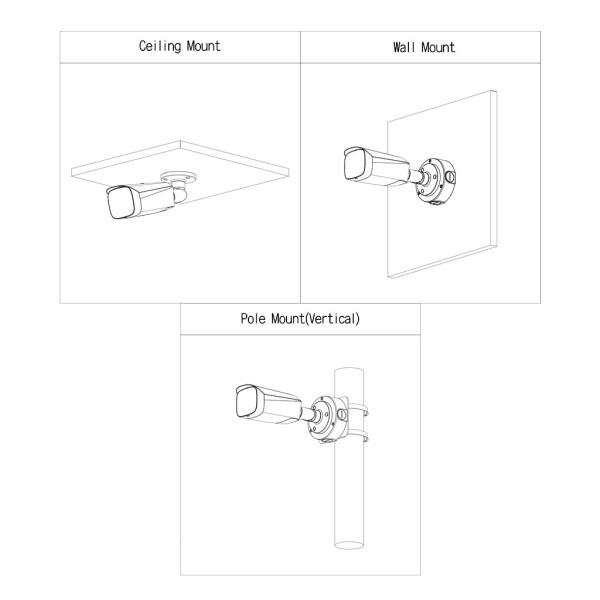 Ceiling Mount

Wall Mount

Pole Mount(Vertical)