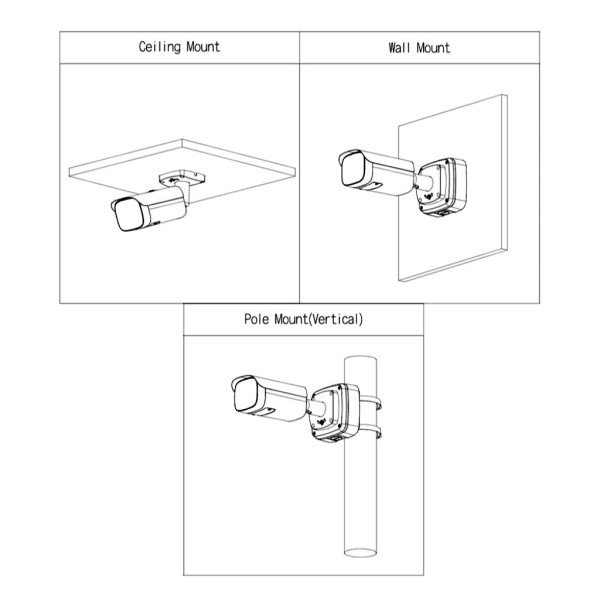 Ceiling Mount

Wall Mount

Pole Mount(Vertical)