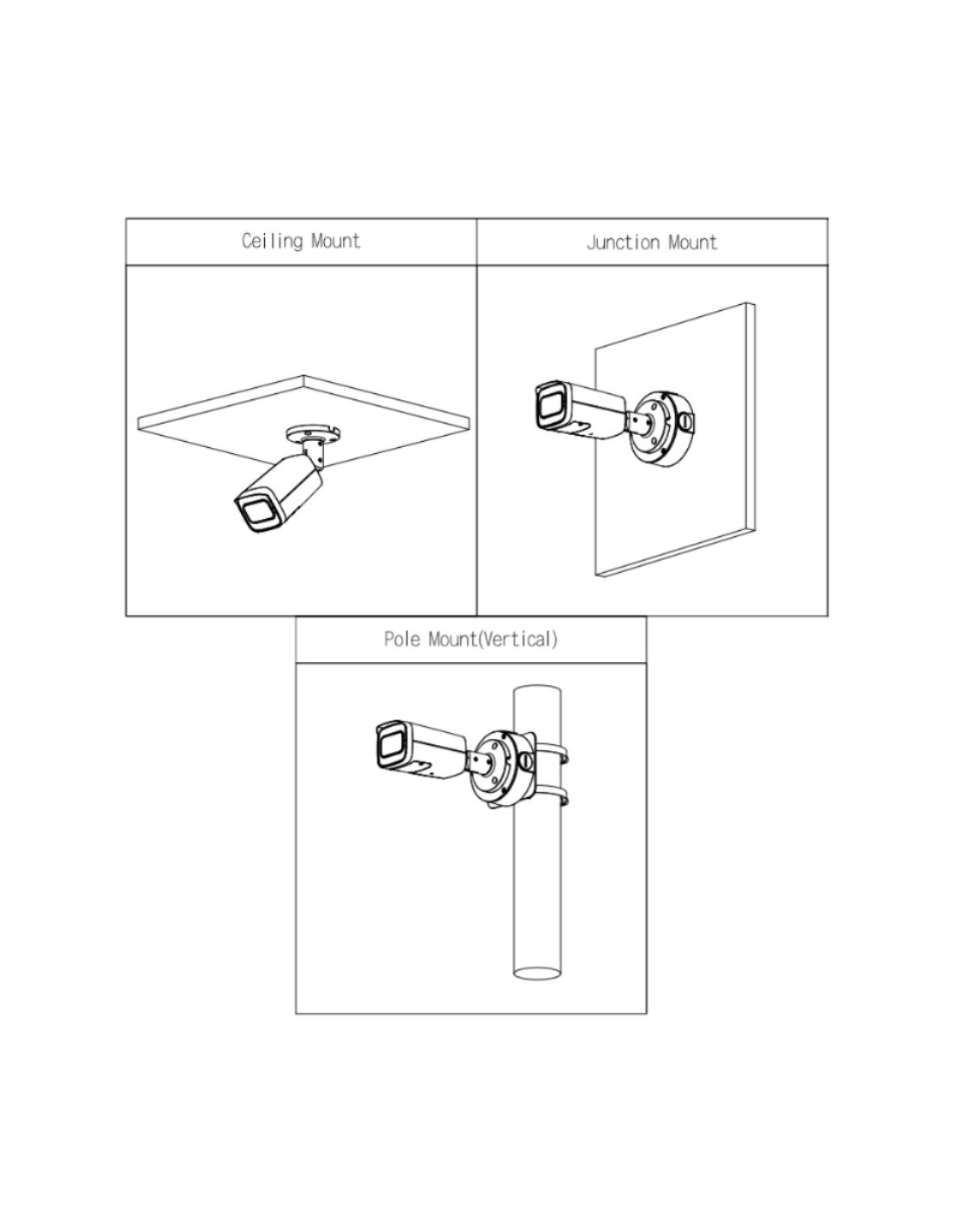 Ceiling Mount

Junction Mount

Pole Mount(Vertical)