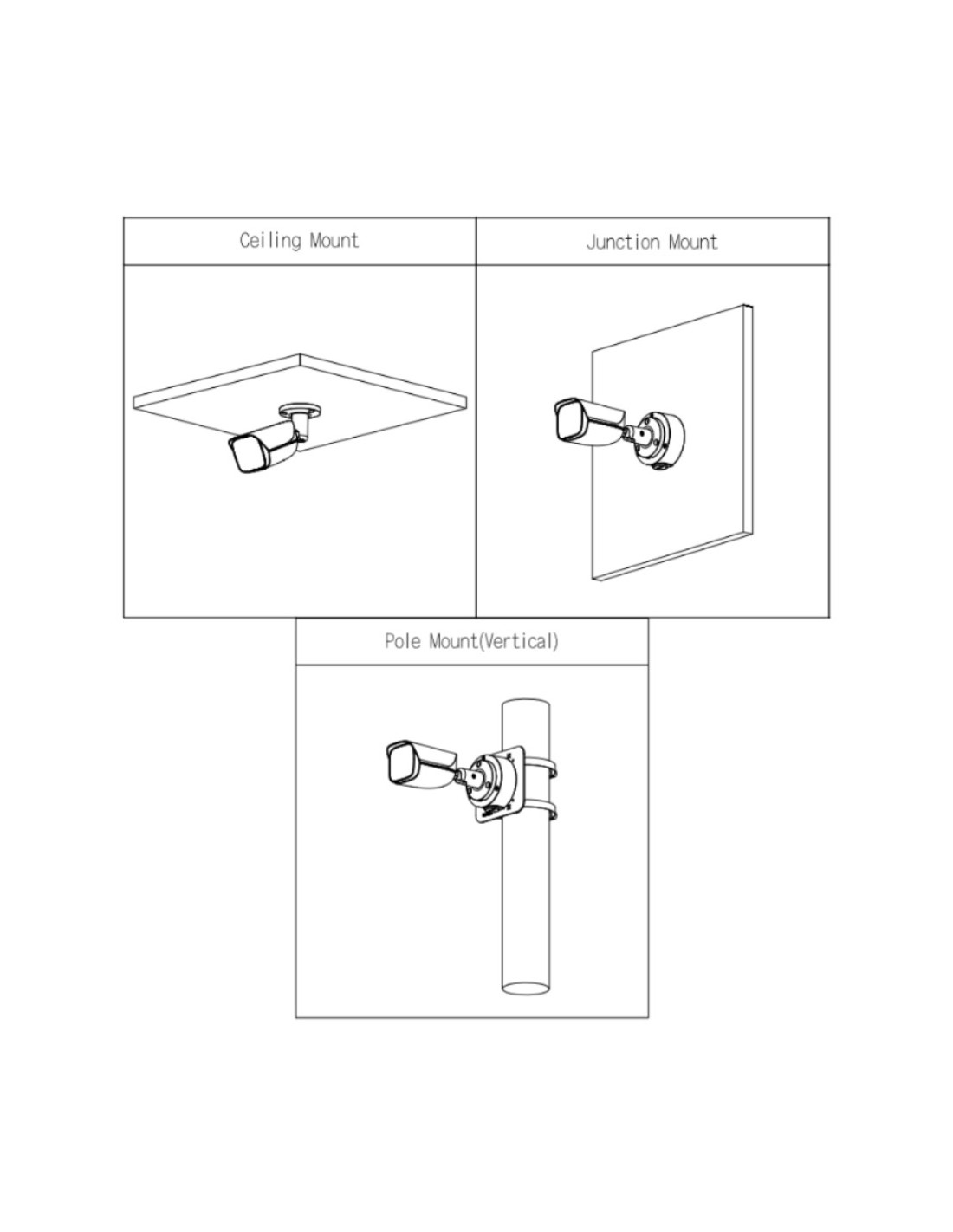 Ceiling Mount

Junction Mount

Pole Mount(Vertical)