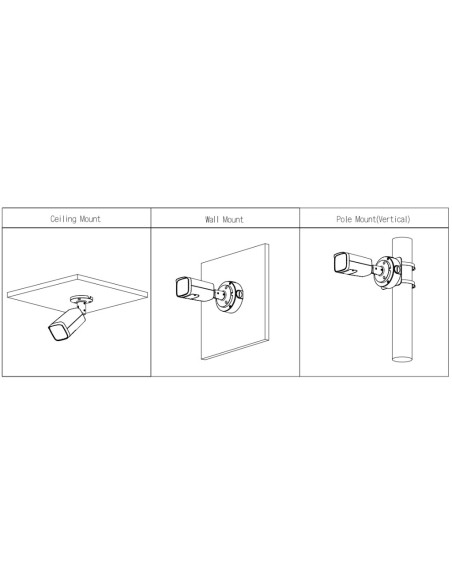 | Ceiling Mount | Wall Mount | Pole Mount(Vertical) |
|---|---|---|
| | | |