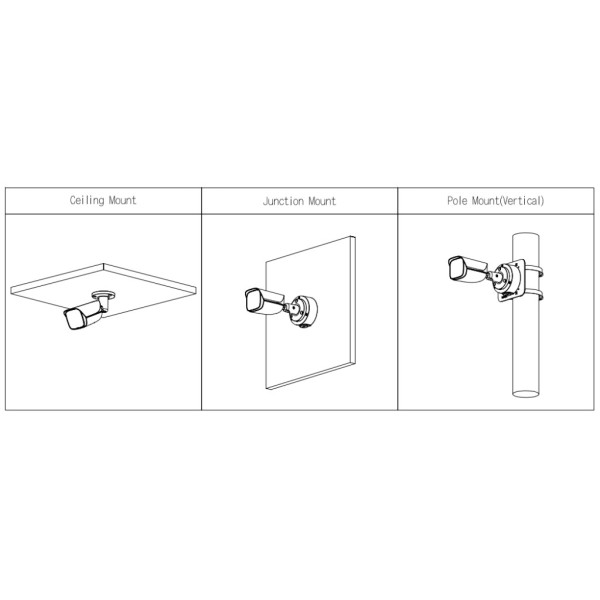 | Ceiling Mount | Junction Mount | Pole Mount(Vertical) |
|---|---|---|
| | | |