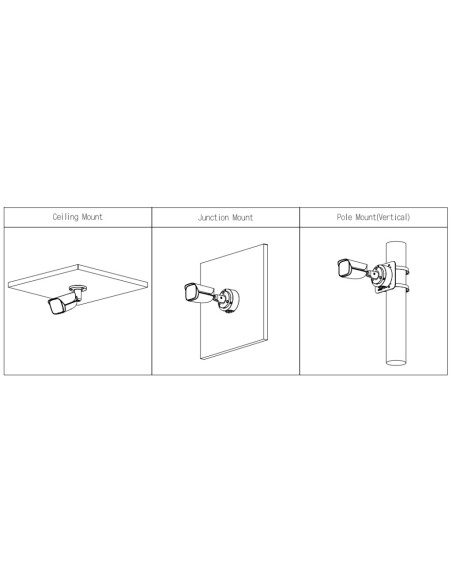 | Ceiling Mount | Junction Mount | Pole Mount(Vertical) |
|---|---|---|
| | | |