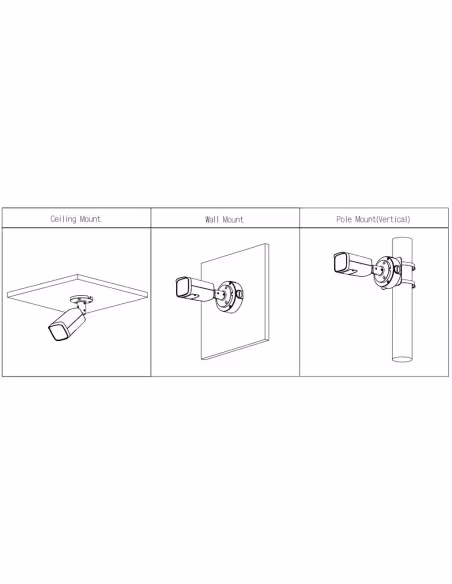 | Ceiling Mount | Wall Mount | Pole Mount(Vertical) |
|---|---|---|
| | | |