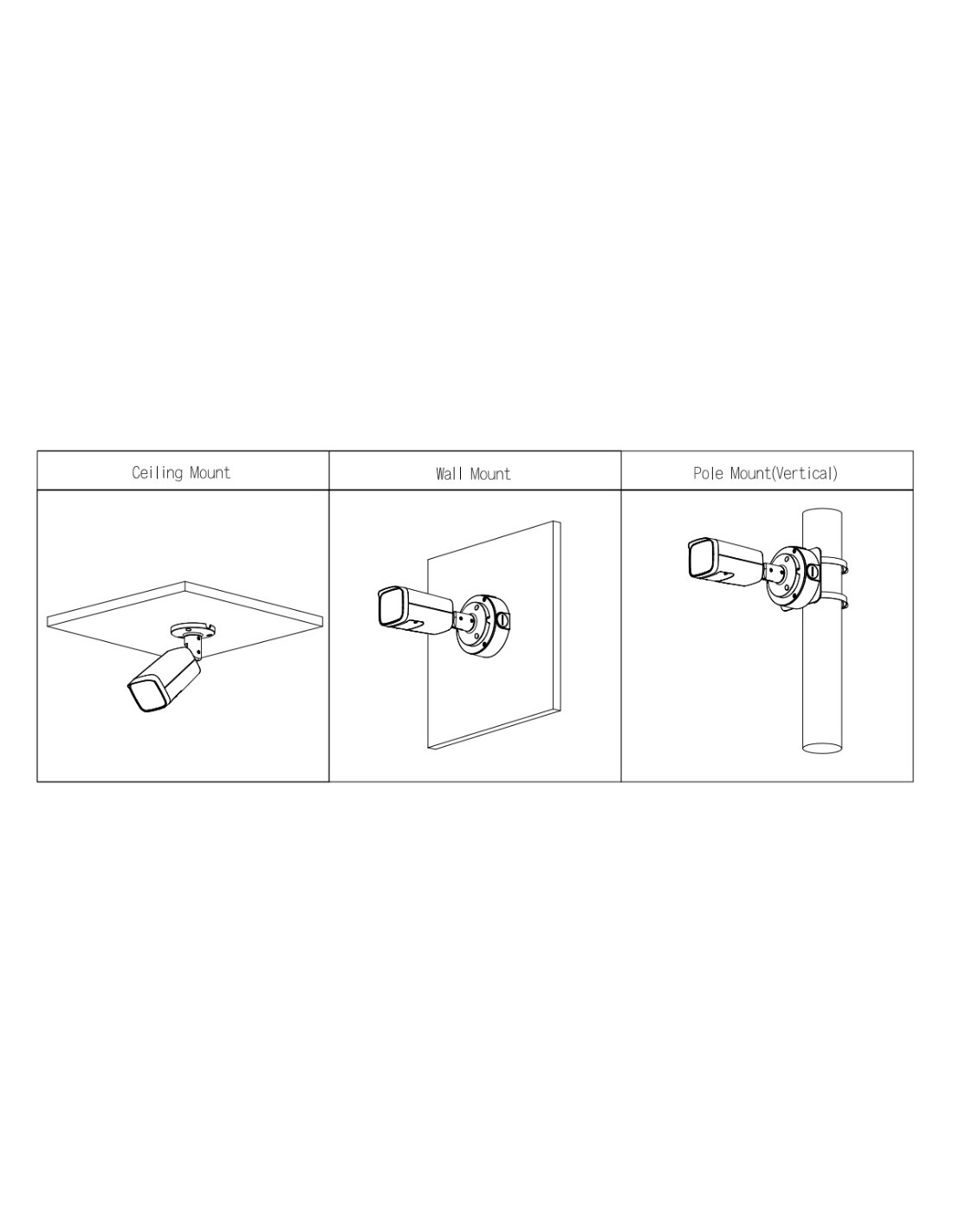 | Ceiling Mount | Wall Mount | Pole Mount(Vertical) |
|---|---|---|
| | | |