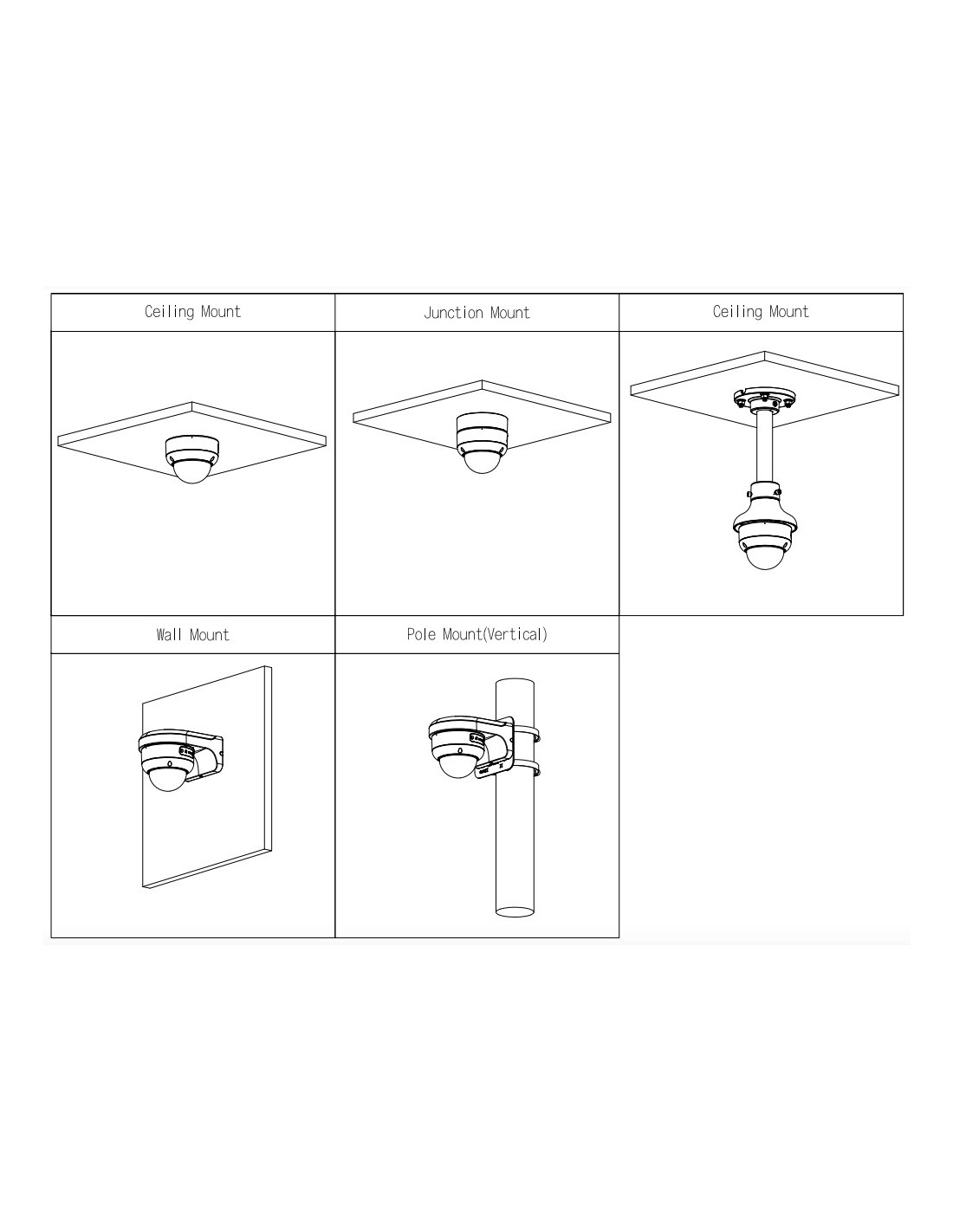 | Ceiling Mount | Junction Mount | Ceiling Mount |
|---|---|---|
| | | |
| Wall Mount | Pole Mount(Vertical) | |
| | | |