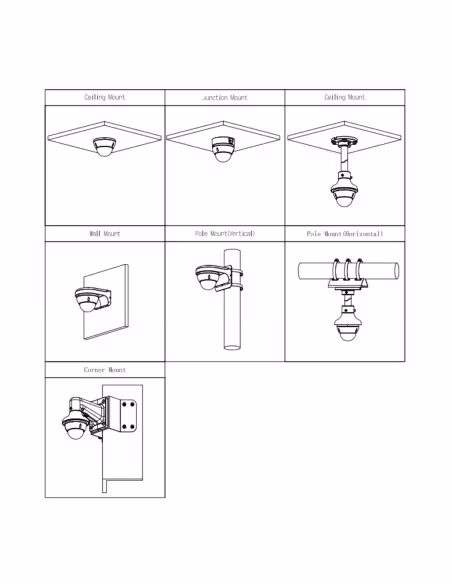 | Ceiling Mount | Junction Mount | Ceiling Mount |
|---|---|---|
| Wall Mount | Pole Mount(Vertical) | Pole Mount(Horizontal) |
| Corner Mount | | |