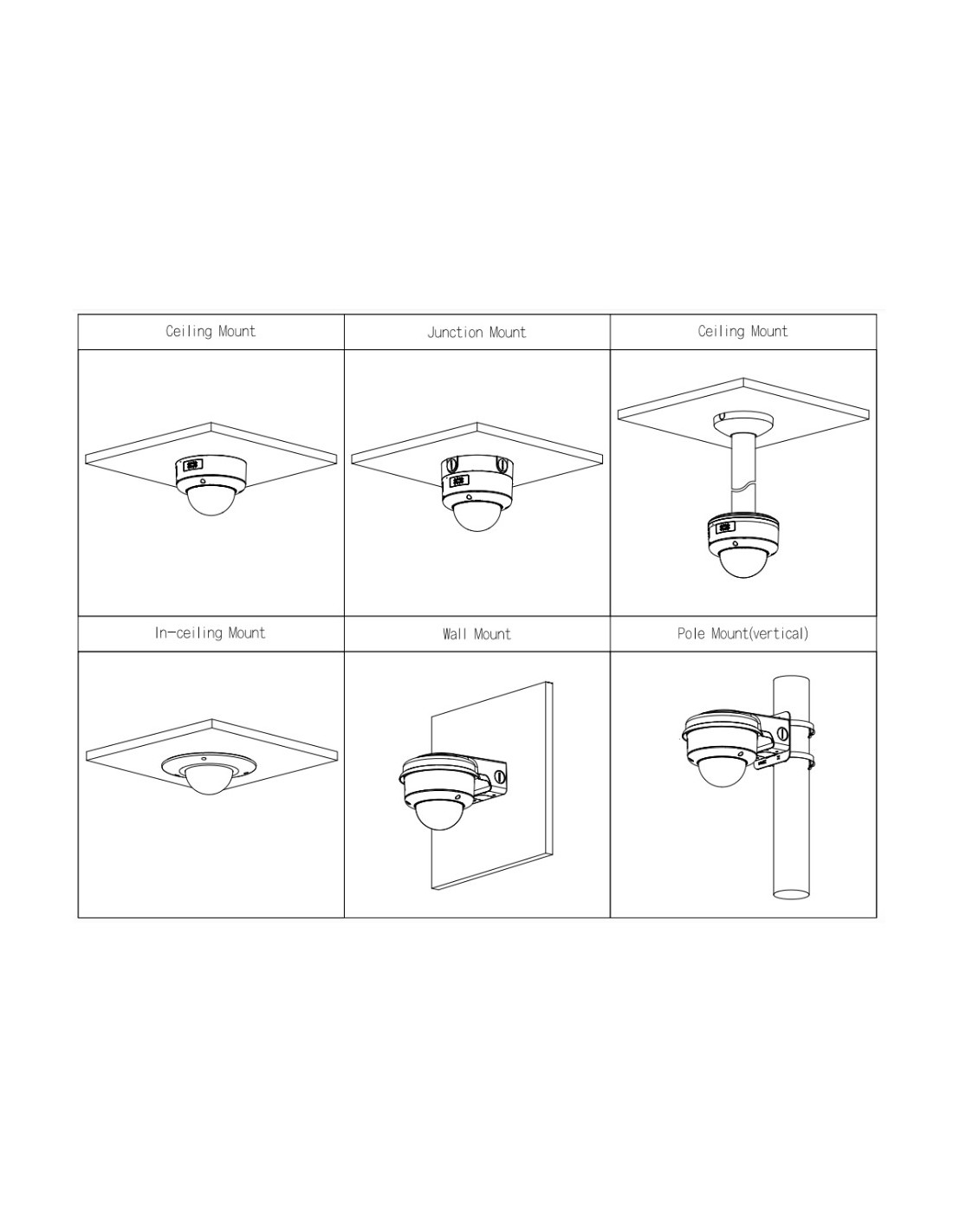 | Ceiling Mount | Junction Mount | Ceiling Mount |
|---|---|---|
| | | |
| In-ceiling Mount | Wall Mount | Pole Mount(vertical) |
| | | |