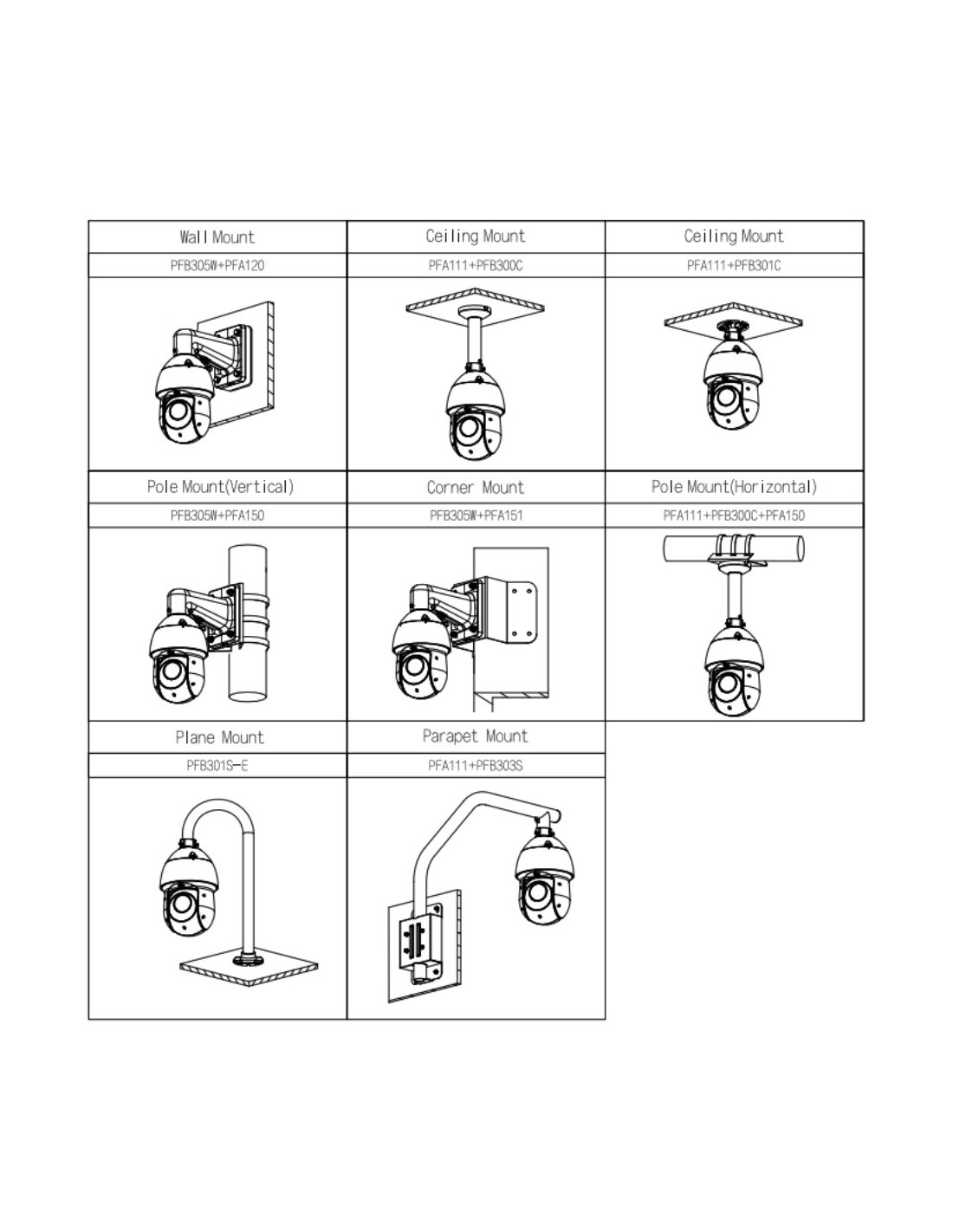 | Wall Mount | Ceiling Mount | Ceiling Mount |
|---|---|---|
| PFB305W+PFA120 | PFA111+PFB300C | PFA111+PFB301C |
| Pole Mount(Vertical) | Corner Mount | Pole Mount(Horizontal) |
| PFB305W+PFA150 | PFB305W+PFA151 | PFA111+PFB300C+PFA150 |
| Plane Mount | Parapet Mount | |
| PFB301S-E | PFA111+PFB303S | |