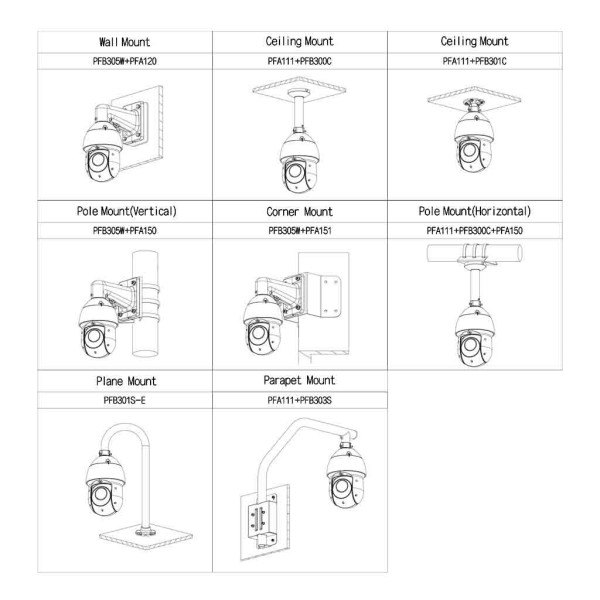 | Wall Mount | Ceiling Mount | Ceiling Mount |
|---|---|---|
| PFB305W+PFA120 | PFA111+PFB300C | PFA111+PFB301C |
| Pole Mount(Vertical) | Corner Mount | Pole Mount(Horizontal) |
| PFB305W+PFA150 | PFB305W+PFA151 | PFA111+PFB300C+PFA150 |
| Plane Mount | Parapet Mount | |
| PFB301S-E | PFA111+PFB303S | |