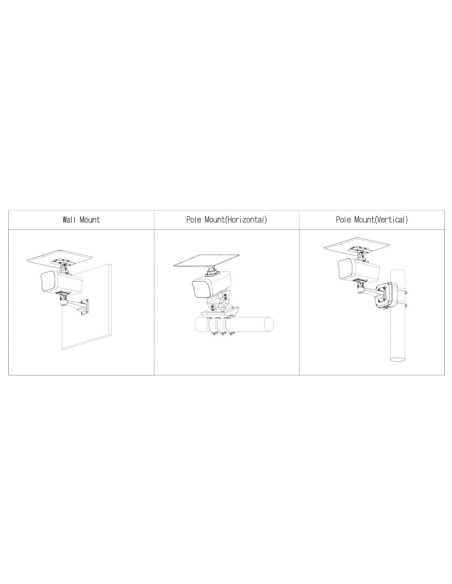 | Wall Mount | Pole Mount(Horizontal) | Pole Mount(Vertical) |
|---|---|---|
| | | |