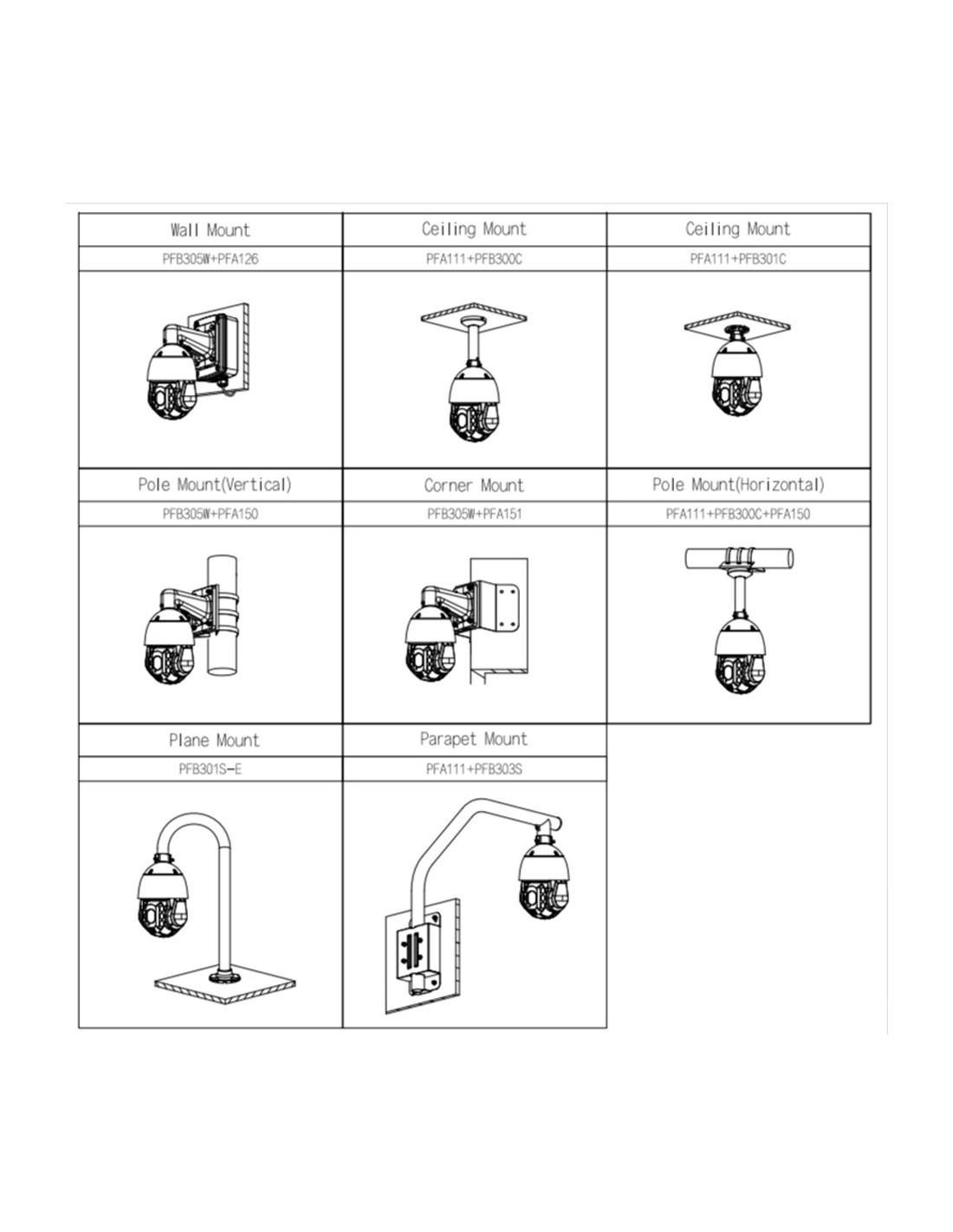 | Wall Mount | Ceiling Mount | Ceiling Mount |
|---|---|---|
| PFB305W+PFA126 | PFA111+PFB300C | PFA111+PFB301C |
| Pole Mount(Vertical) | Corner Mount | Pole Mount(Horizontal) |
| PFB305W+PFA150 | PFB305W+PFA151 | PFA111+PFB300C+PFA150 |
| Plane Mount | Parapet Mount | |
| PFB301S-E | PFA111+PFB303S | |