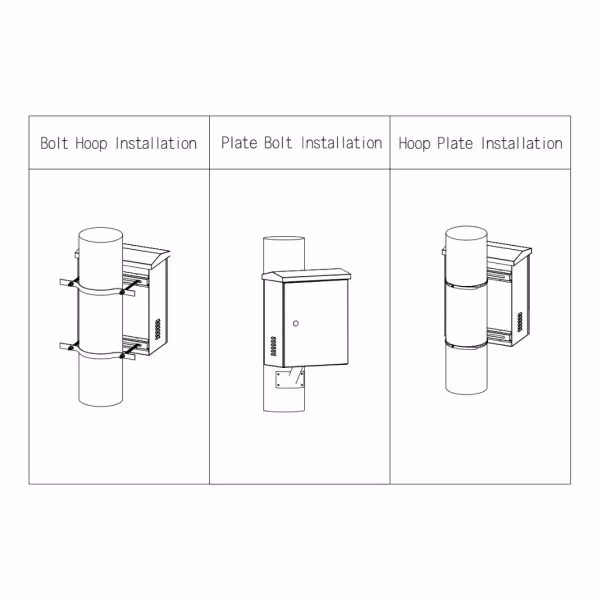 | Bolt Hoop Installation | Plate Bolt Installation | Hoop Plate Installation |
|---|---|---|
| | | |