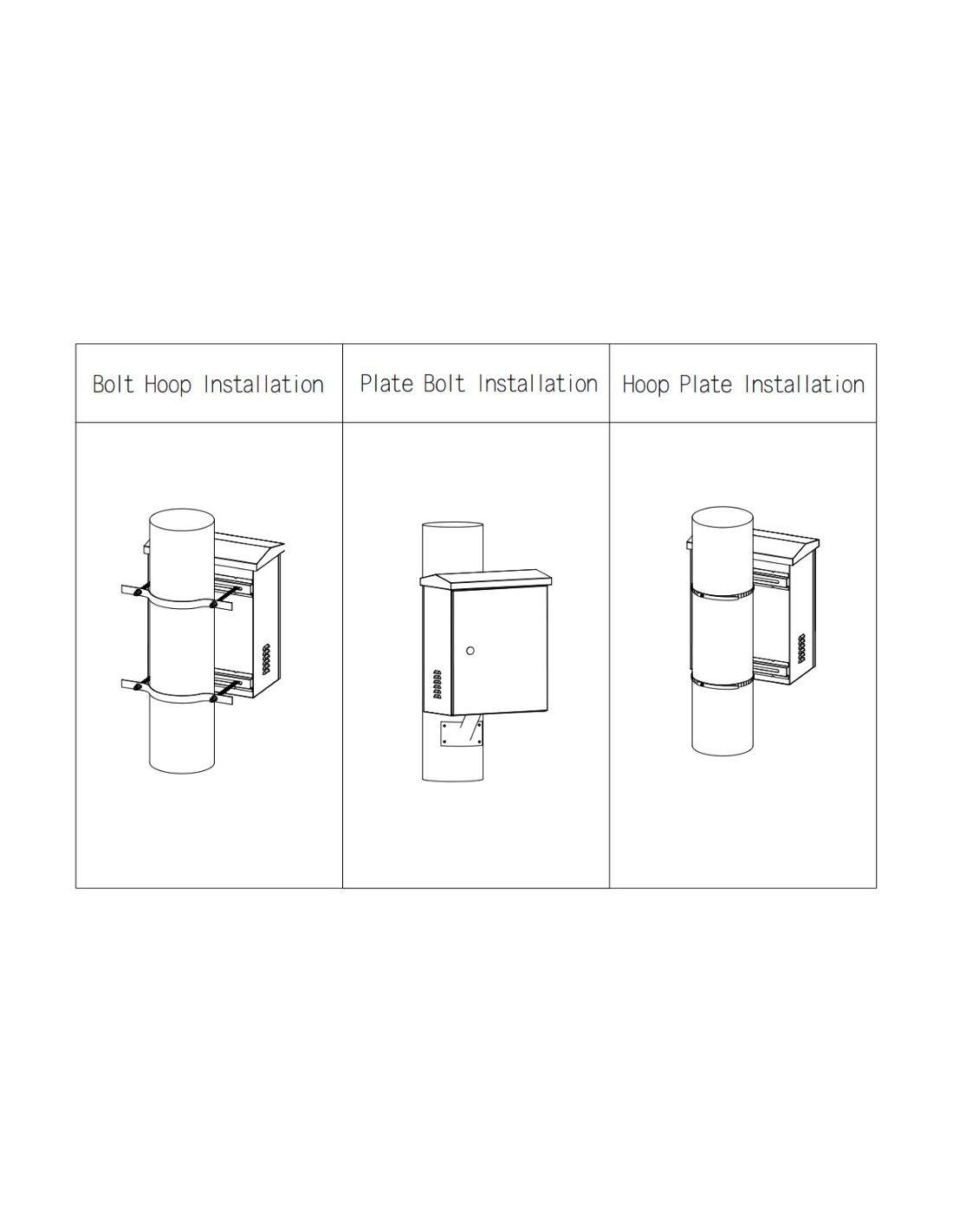 | Bolt Hoop Installation | Plate Bolt Installation | Hoop Plate Installation |
|---|---|---|
| | | |