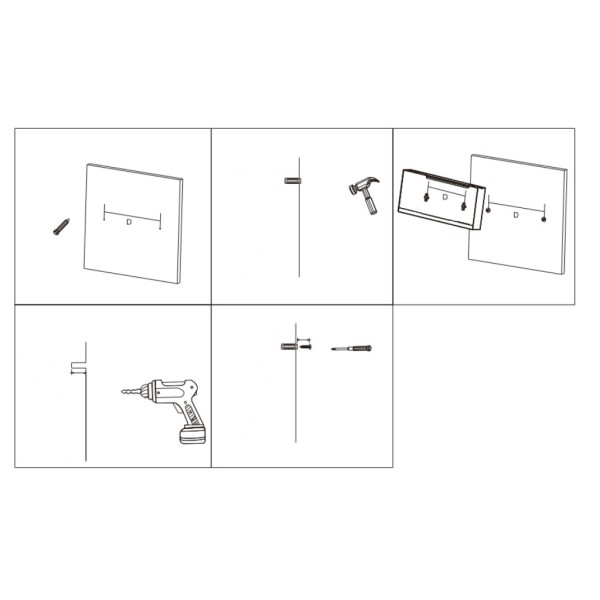 D

D

D