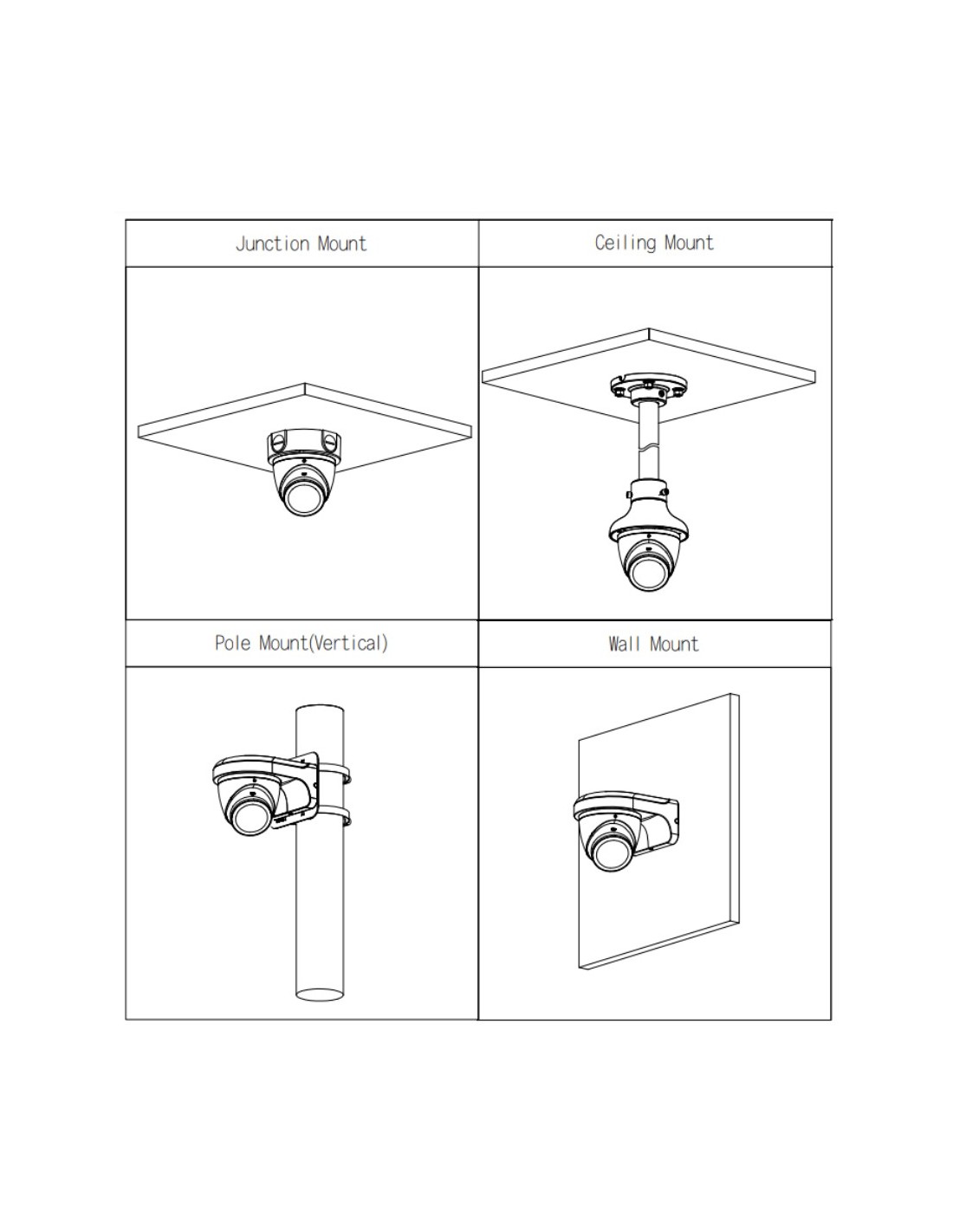 | Junction Mount | Ceiling Mount |
|---|---|
| | |
| Pole Mount(Vertical) | Wall Mount |
| | |